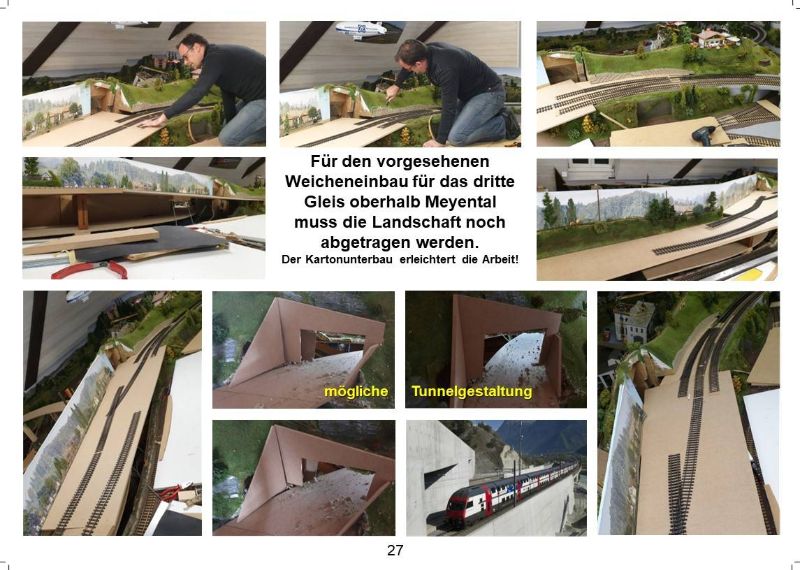 Für den vorgesehenen Weicheneinbau für das dritte Gleis oberhalb Meyental muss die Landschaft noch abgetragen werden.
Der Kartonunterbau erleichtert die Arbeit!

mögliche Tunnelgestaltung

27