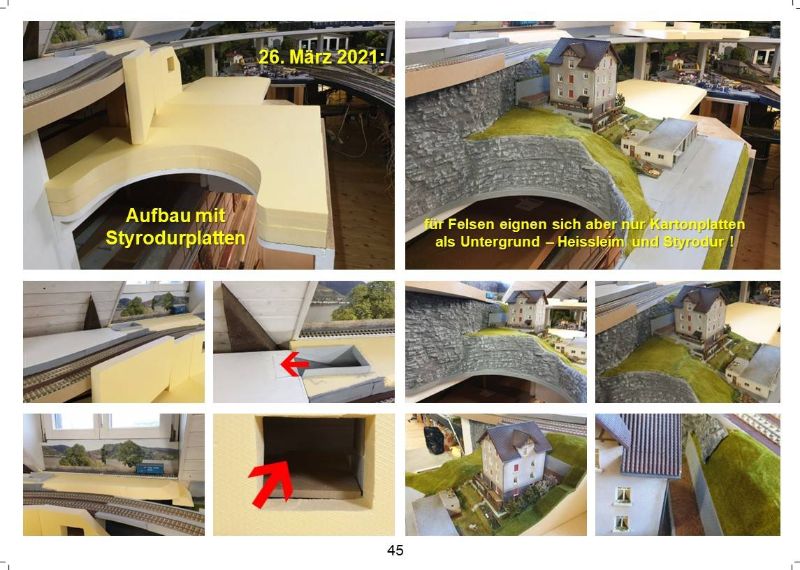 26. März 2021:

Aufbau mit Styrodurplatten

für Felsen eignen sich aber nur Kartonplatten als Untergrund – Heissleim und Styrodur !

45